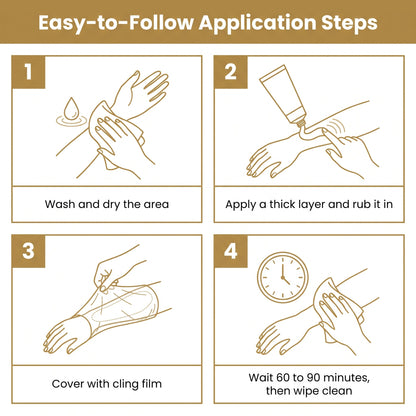 Easy-to-Follow Application Steps

1

Wash and dry the area

2

Apply a thick layer and rub it in

3

Cover with cling film

4

Wait 60 to 90 minutes, then wipe clean