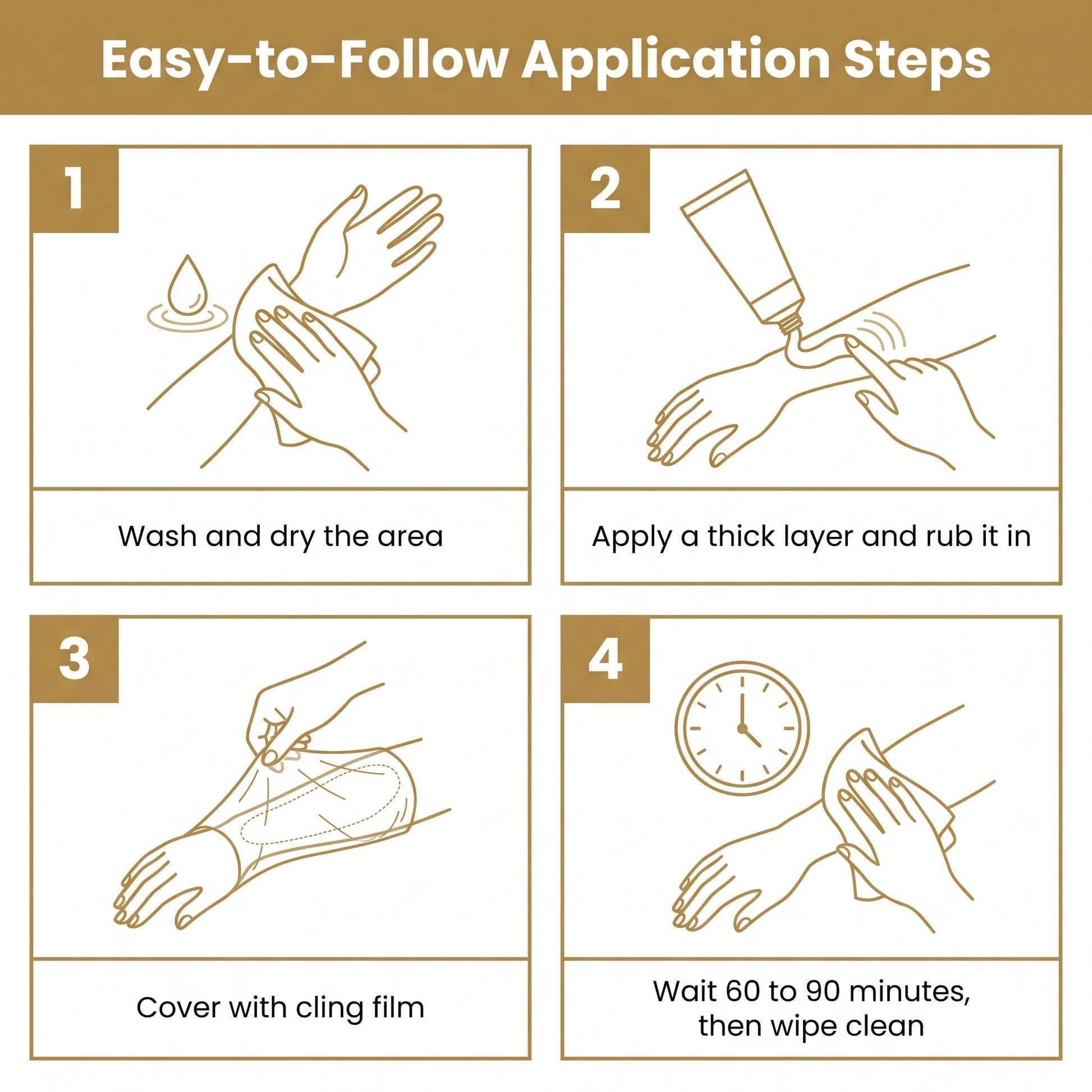 Easy-to-Follow Application Steps

1

Wash and dry the area

2

Apply a thick layer and rub it in

3

Cover with cling film

4

Wait 60 to 90 minutes, then wipe clean